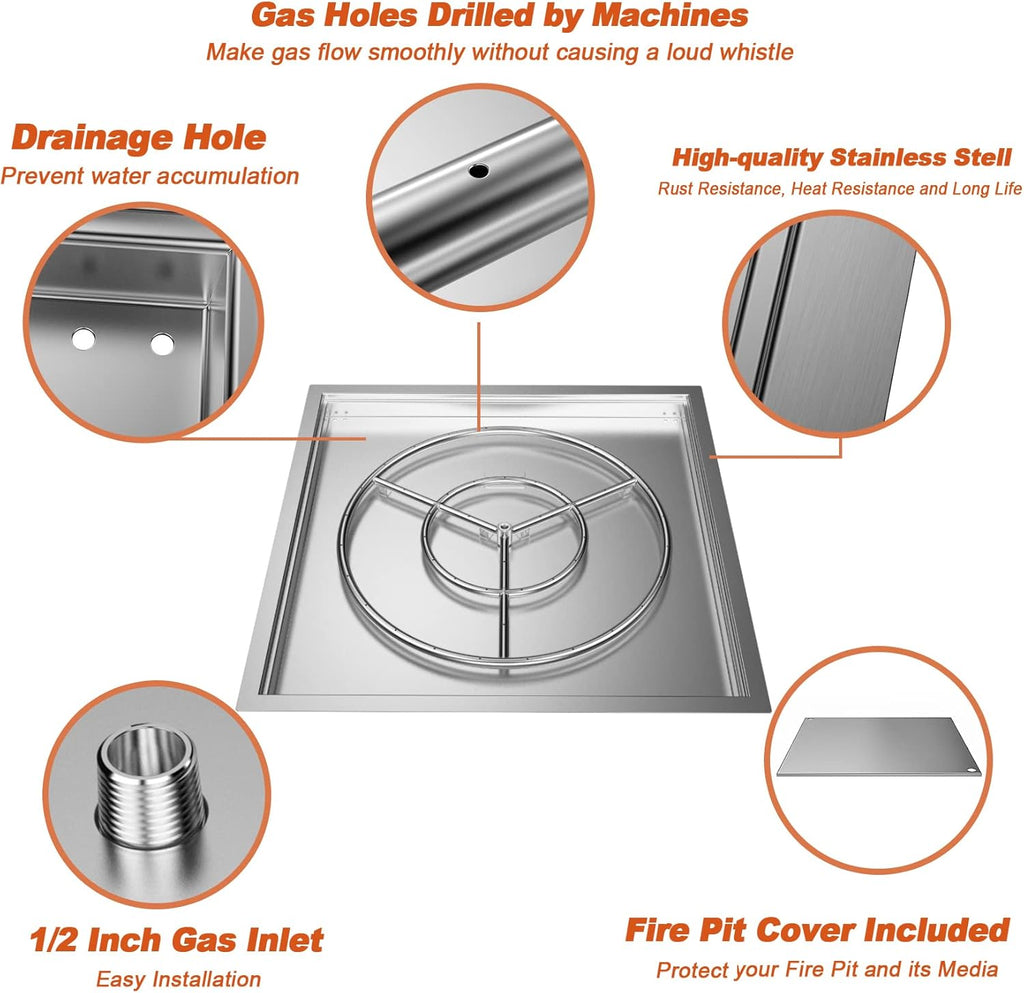 Gas Holes Drilled by Machines
Make gas flow smoothly without causing a loud whistle

Drainage Hole
Prevent water accumulation

High-quality Stainless Stell
Rust Resistance, Heat Resistance and Long Life

1/2 Inch Gas Inlet
Easy Installation

Fire Pit Cover Included
Protect your Fire Pit and its Media